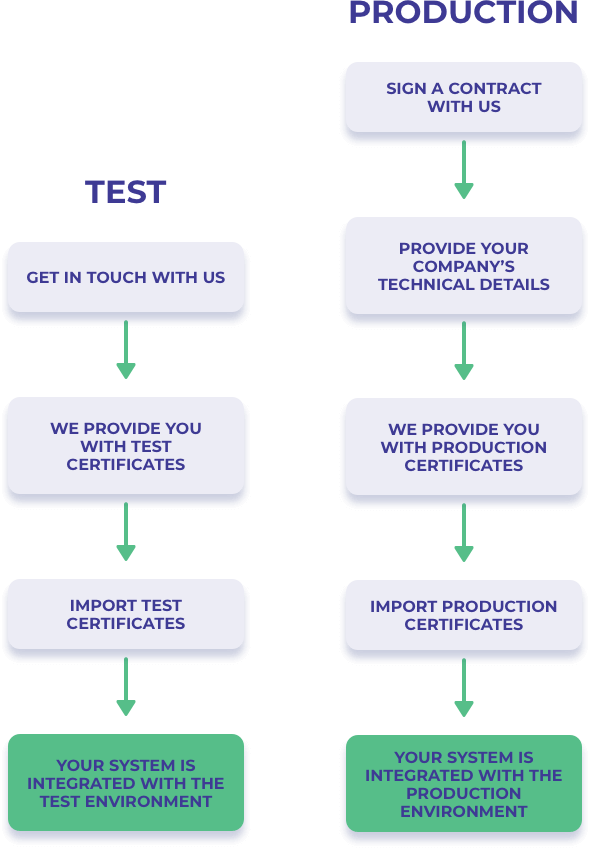 TEST

GET IN TOUCH WITH US

WE PROVIDE YOU WITH TEST CERTIFICATES

IMPORT TEST CERTIFICATES

YOUR SYSTEM IS INTEGRATED WITH THE TEST ENVIRONMENT

PRODUCTION

SIGN A CONTRACT WITH US

PROVIDE YOUR COMPANY'S TECHNICAL DETAILS

WE PROVIDE YOU WITH PRODUCTION CERTIFICATES

IMPORT PRODUCTION CERTIFICATES

YOUR SYSTEM IS INTEGRATED WITH THE PRODUCTION ENVIRONMENT