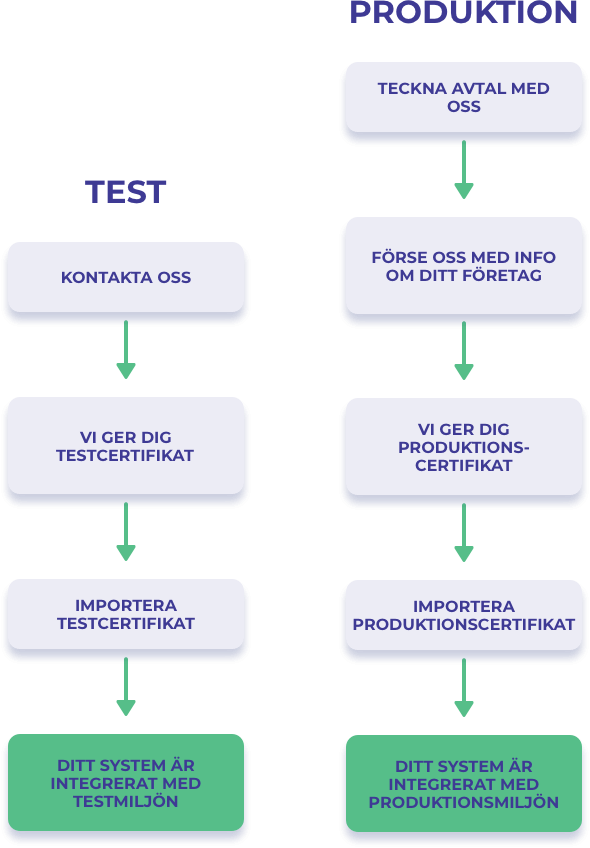 TEST

KONTAKTA OSS

VI GER DIG TESTCERTIFIKAT

IMPORTERA TESTCERTIFIKAT

DITT SYSTEM ÄR INTEGRERAT MED TESTMILJÖN

PRODUKTION

TECKNA AVTAL MED OSS

FÖRSE OSS MED INFO OM DITT FÖRETAG

VI GER DIG PRODUKTIONS-CERTIFIKAT

IMPORTERA PRODUKTIONSCERTIFIKAT

DITT SYSTEM ÄR INTEGRERAT MED PRODUKTIONSMILJÖN